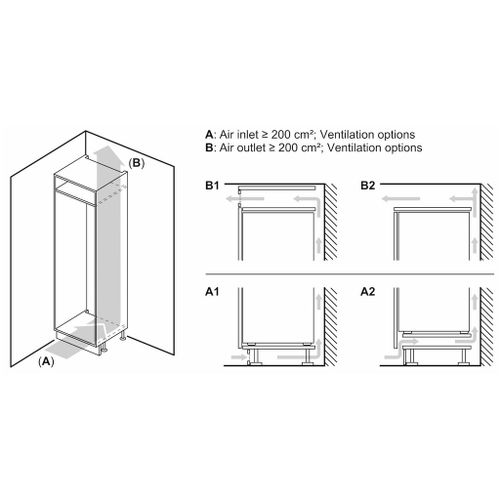 (B)

(A)

A: Air inlet ≥ 200 cm²; Ventilation options
B: Air outlet ≥ 200 cm²; Ventilation options

B1

B2

A1

A2