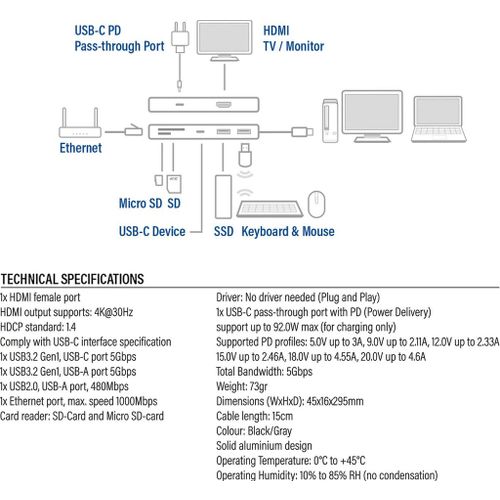 USB-C PD
Pass-through Port

HDMI
TV / Monitor

Ethernet

Micro SD SD

USB-C Device

SSD Keyboard & Mouse

TECHNICAL SPECIFICATIONS

1x HDMI female port
HDMI output supports: 4K@30Hz
HDCP standard: 1.4
Comply with USB-C interface specification
1x USB3.2 Gen1, USB-C port 5Gbps
1x USB3.2 Gen1, USB-A port 5Gbps
1x USB2.0, USB-A port, 480Mbps
1x Ethernet port, max. speed 1000Mbps
Card reader: SD-Card and Micro SD-card

Driver: No driver needed (Plug and Play)
1x USB-C pass-through port with PD (Power Delivery) support up to 92.0W max (for charging only)
Supported PD profiles: 5.0V up to 3A, 9.0V up to 2.11A, 12.0V up to 2.33A 15.0V up to 2.46A, 18.0V up to 4.55A, 20.0V up to 4.6A
Total Bandwidth: 5Gbps
Weight: 73gr
Dimensions (WxHxD): 45x16x295mm
Cable length: 15cm
Colour: Black/Gray
Solid aluminium design
Operating Temperature: 0°C to +45°C
Operating Humidity: 10% to 85% RH (no condensation)