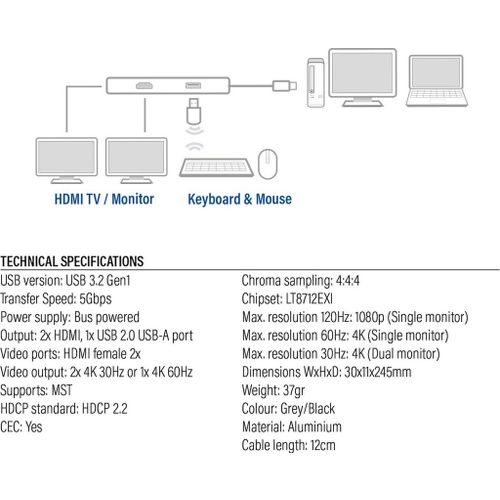 HDMI TV / Monitor

Keyboard & Mouse

TECHNICAL SPECIFICATIONS

USB version: USB 3.2 Gen1
Transfer Speed: 5Gbps
Power supply: Bus powered
Output: 2x HDMI, 1x USB 2.0 USB-A port
Video ports: HDMI female 2x
Video output: 2x 4K 30Hz or 1x 4K 60Hz
Supports: MST
HDCP standard: HDCP 2.2
CEC: Yes

Chroma sampling: 4:4:4
Chipset: LT8712EXI
Max. resolution 120Hz: 1080p (Single monitor)
Max. resolution 60Hz: 4K (Single monitor)
Max. resolution 30Hz: 4K (Dual monitor)
Dimensions WxHxD: 30x11x245mm
Weight: 37gr
Colour: Grey/Black
Material: Aluminium
Cable length: 12cm