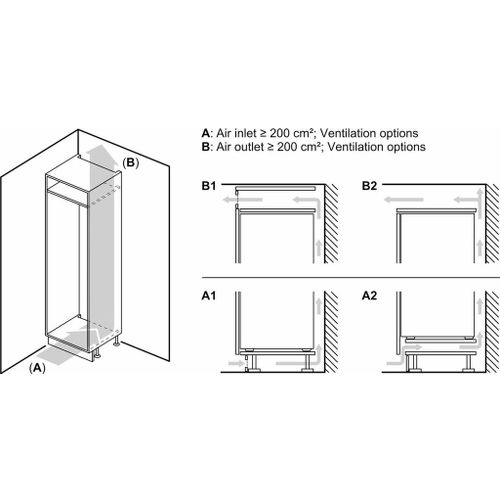 (B)

(A)

A: Air inlet ≥ 200 cm²; Ventilation options
B: Air outlet ≥ 200 cm²; Ventilation options

B1

B2

A1

A2